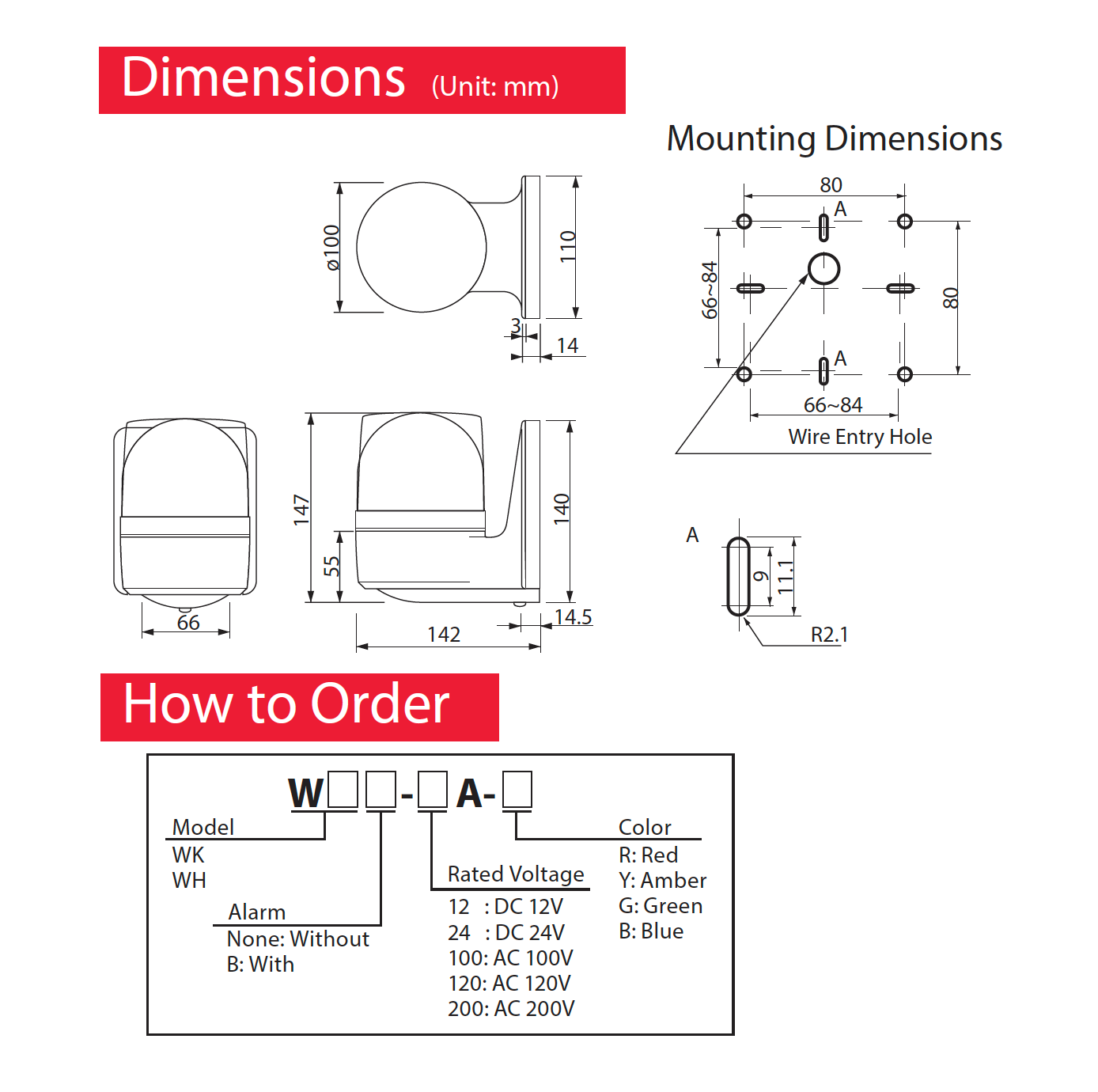 Dimensions (Unit: mm)

Mounting Dimensions

ø100
110
3
14
80
A
66~84
80
A
66~84
Wire Entry Hole
147
55
140
66
142
14.5
A
9
11.1
R2.1

How to Order

W□□-□A-□

Model
WK
WH

Alarm
None: Without
B: With

Rated Voltage
12 : DC 12V
24 : DC 24V
100: AC 100V
120: AC 120V
200: AC 200V

Color
R: Red
Y: Amber
G: Green
B: Blue