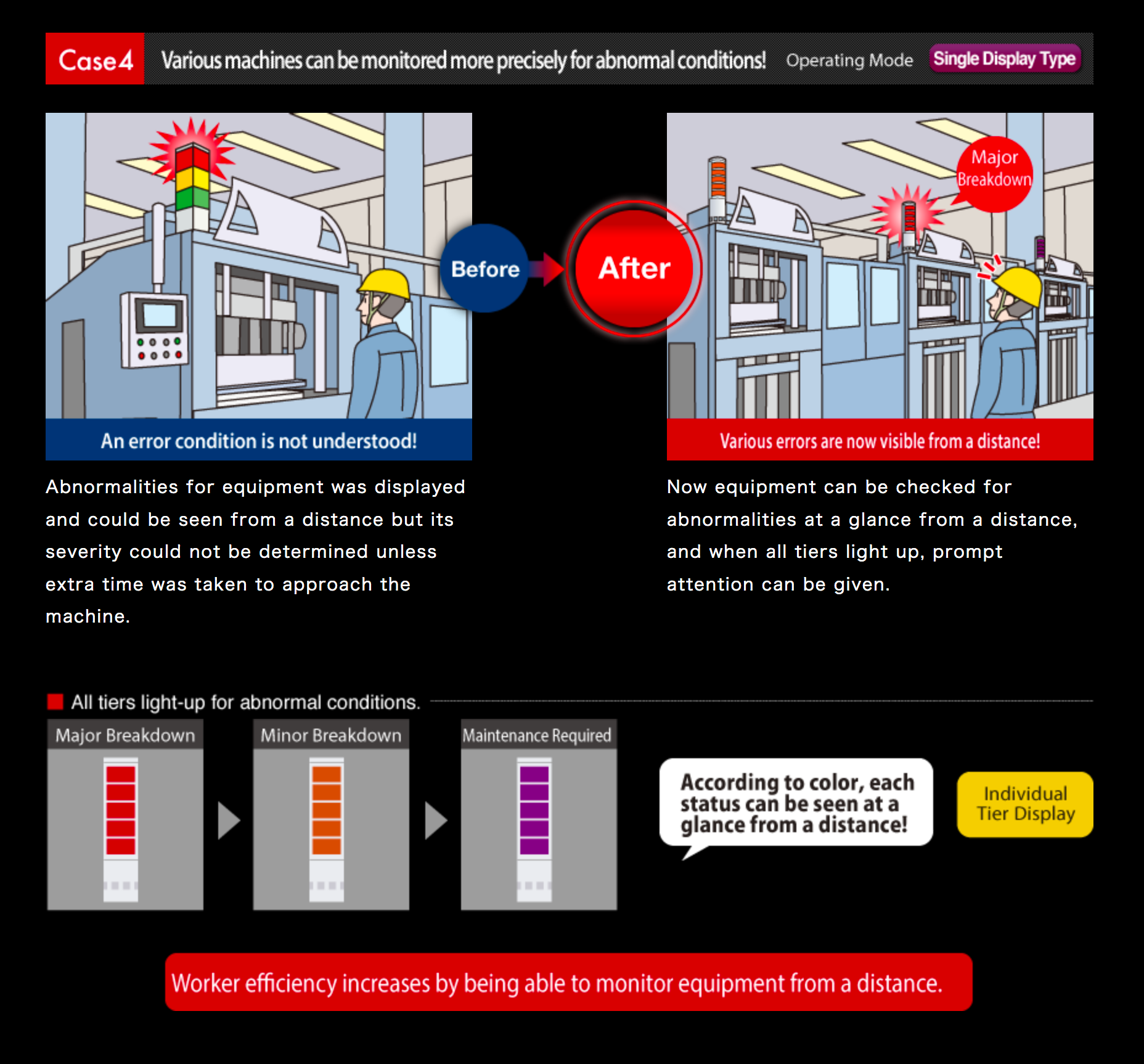 Case4 Various machines can be monitored more precisely for abnormal conditions! Operating Mode Single Display Type

Before

After

Major Breakdown

An error condition is not understood!

Various errors are now visible from a distance!

Abnormalities for equipment was displayed and could be seen from a distance but its severity could not be determined unless extra time was taken to approach the machine.

Now equipment can be checked for abnormalities at a glance from a distance, and when all tiers light up, prompt attention can be given.

All tiers light-up for abnormal conditions.

Major Breakdown

Minor Breakdown

Maintenance Required

According to color, each status can be seen at a glance from a distance!

Individual Tier Display

Worker efficiency increases by being able to monitor equipment from a distance.